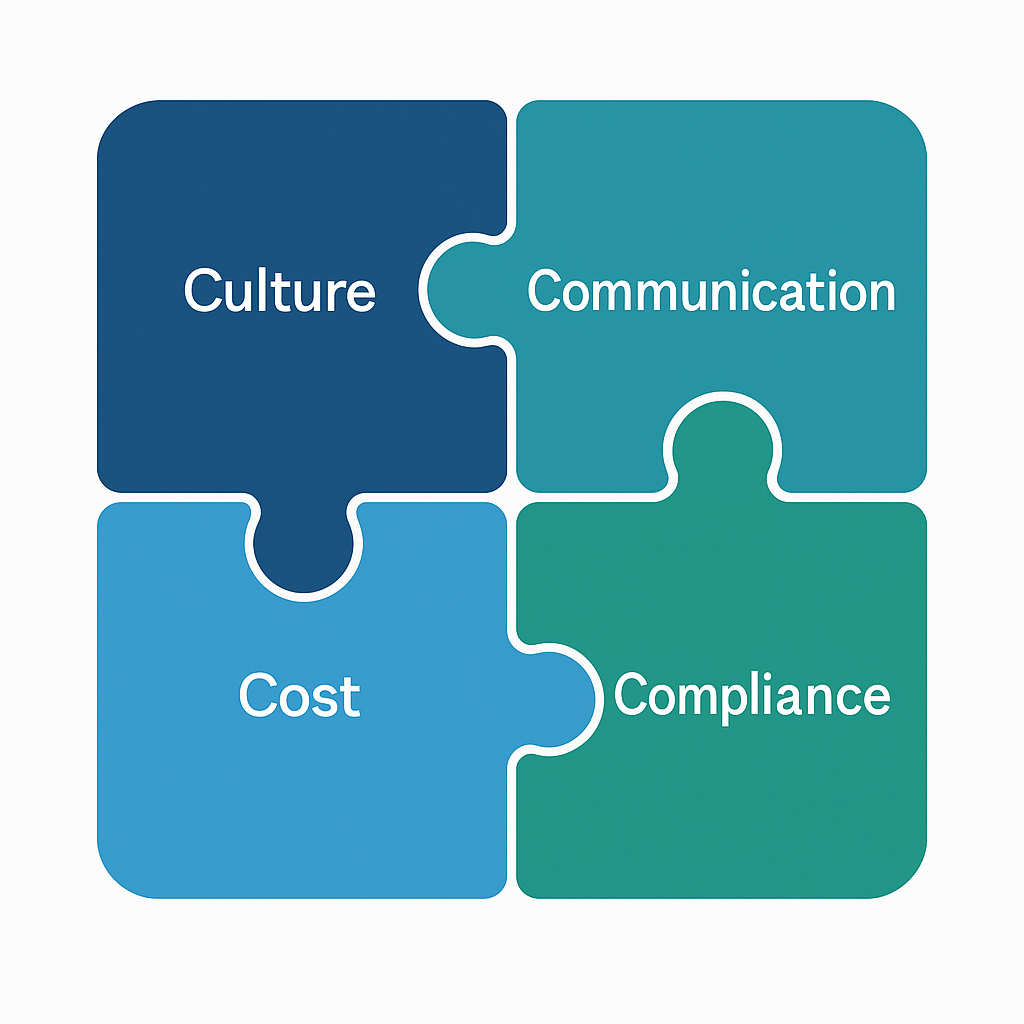 Culture

Communication

Cost

Compliance